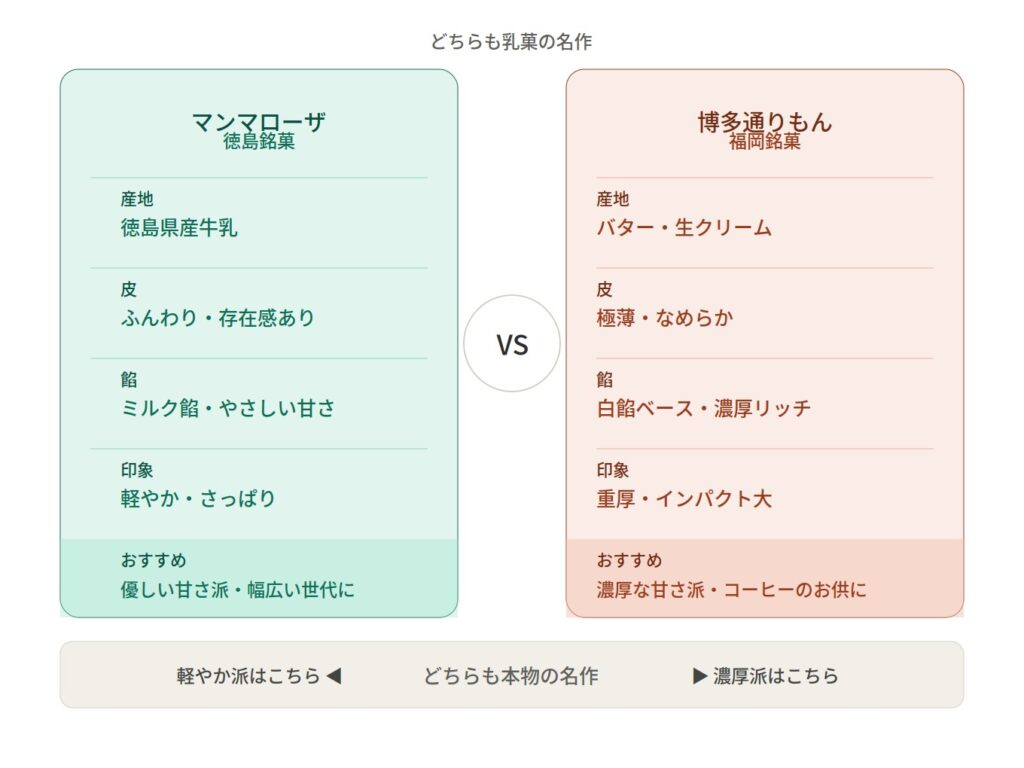 どちらも乳菓の名作

マンマローザ
徳島銘菓

産地
徳島県産牛乳

皮
ふんわり・存在感あり

餡
ミルク餡・やさしい甘さ

印象
軽やか・さっぱり

おすすめ
優しい甘さ派・幅広い世代に

VS

博多通りもん
福岡銘菓

産地
バター・生クリーム

皮
極薄・なめらか

餡
白餡ベース・濃厚リッチ

印象
重厚・インパクト大

おすすめ
濃厚な甘さ派・コーヒーのお供に

軽やか派はこちら ◀　どちらも本物の名作　▶ 濃厚派はこちら