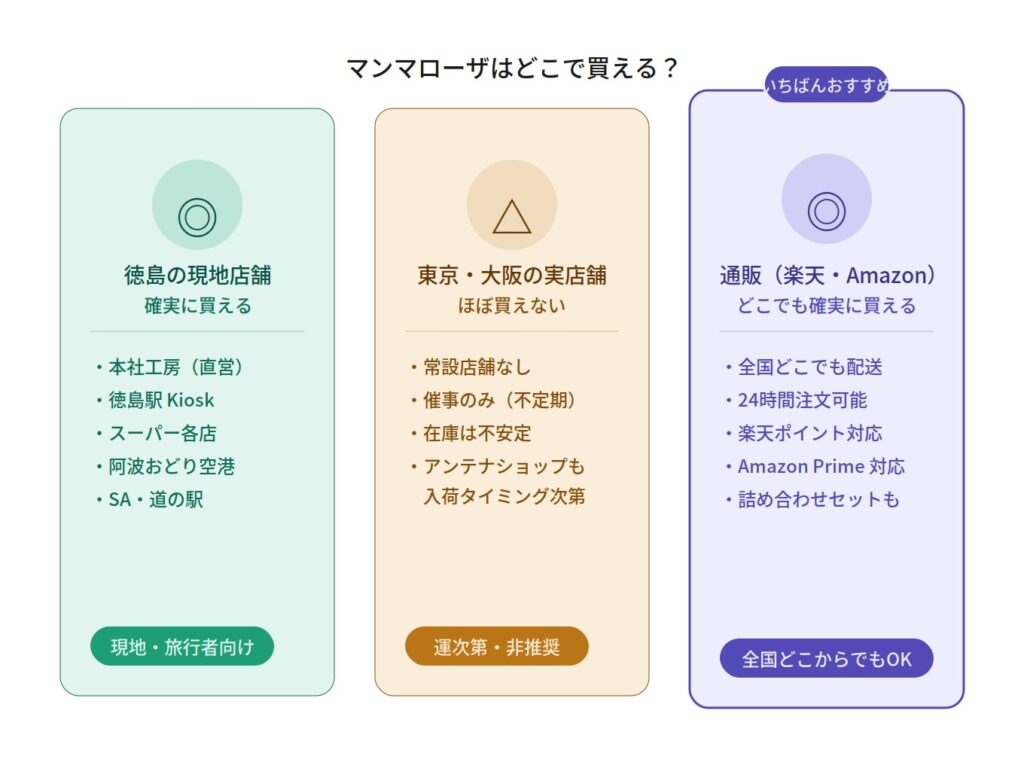 マンマローザはどこで買える？

◎

徳島の現地店舗

確実に買える

・本社工房（直営）
・徳島駅 Kiosk
・スーパー各店
・阿波おどり空港
・SA・道の駅

現地・旅行者向け

△

東京・大阪の実店舗

ほぼ買えない

・常設店舗なし
・催事のみ（不定期）
・在庫は不安定
・アンテナショップも入荷タイミング次第

運次第・非推奨

いちばんおすすめ

◎

通販（楽天・Amazon）

どこでも確実に買える

・全国どこでも配送
・24時間注文可能
・楽天ポイント対応
・Amazon Prime 対応
・詰め合わせセットも

全国どこからでもOK